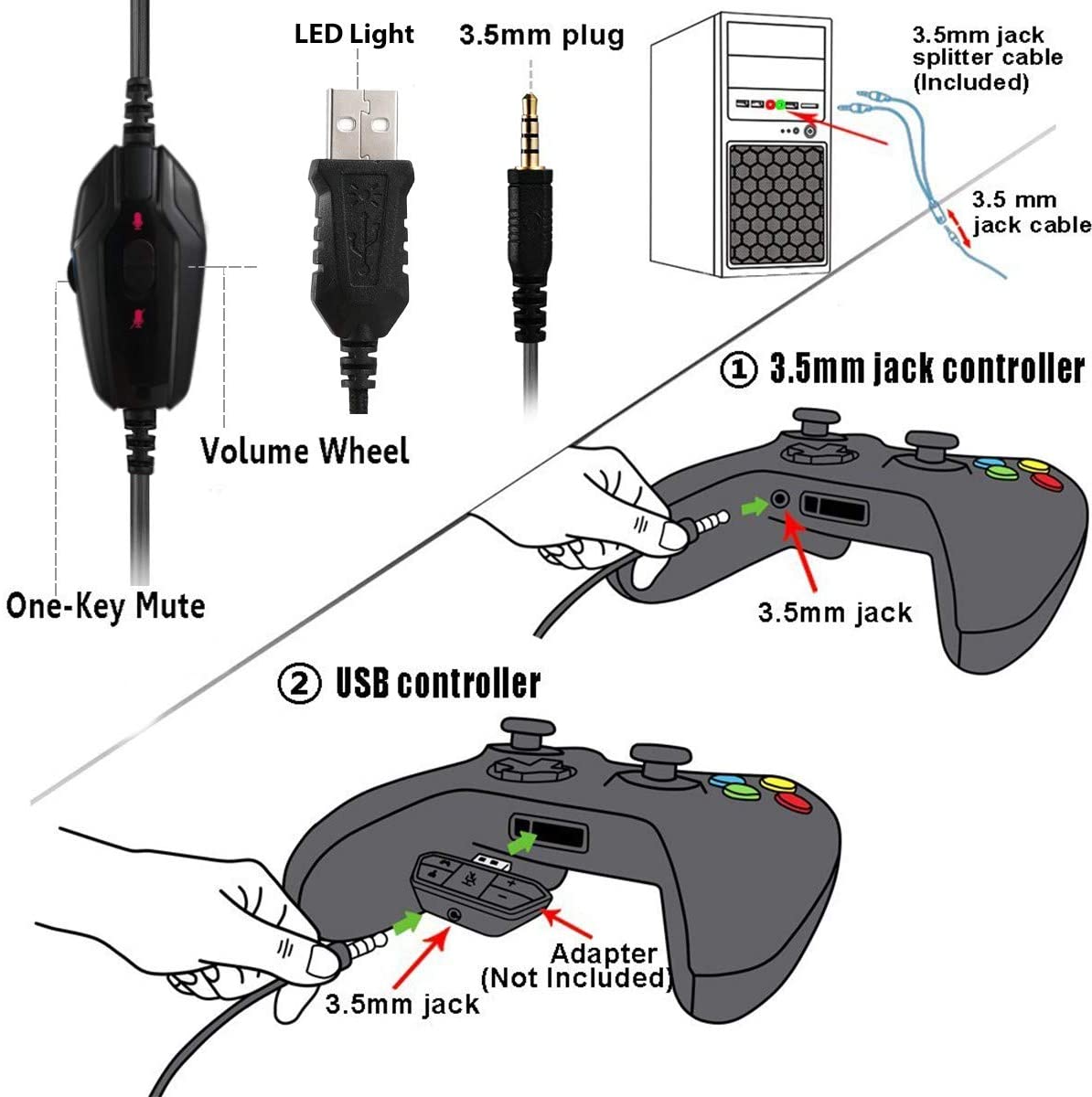 LED Light
3.5mm plug
3.5mm jack splitter cable (Included)
3.5 mm jack cable
Volume Wheel
One-Key Mute
① 3.5mm jack controller
3.5mm jack
② USB controller
Adapter (Not Included)
3.5mm jack